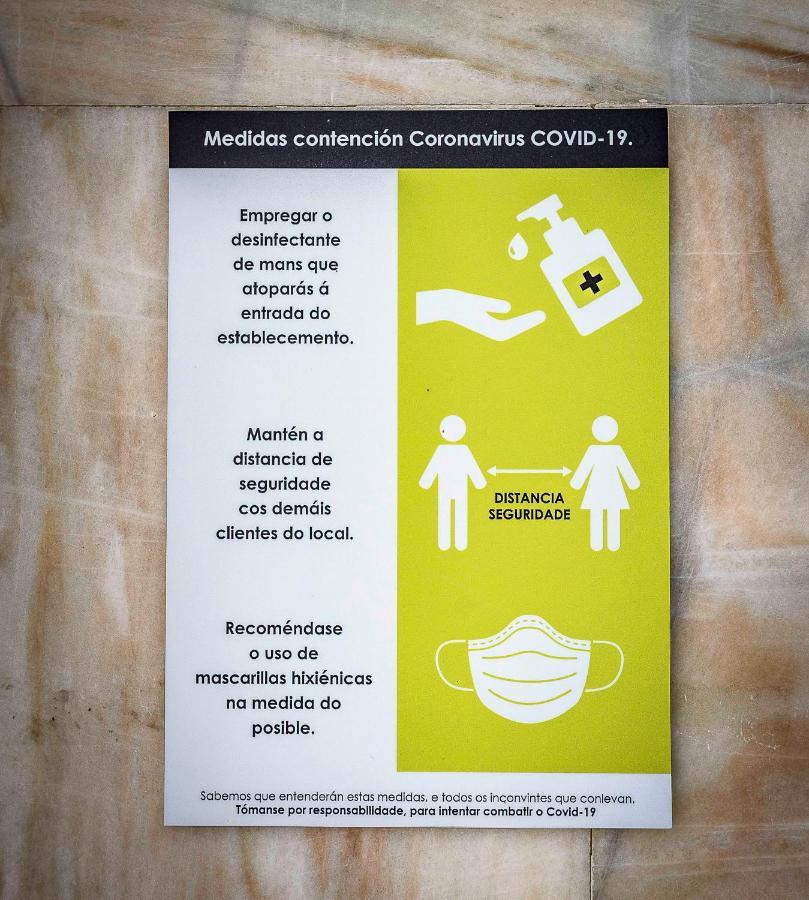 Medidas contención Coronavirus COVID-19.

Empregar o desinfectante de mans que atoparás á entrada do establecemento.

Mantén a distancia de seguridade cos demáis clientes do local.

DISTANCIA SEGURIDADE

Recoméndase o uso de mascarillas hixiénicas na medida do posible.

Sabemos que entenderán estas medidas, e todos os inconvintes que conlevan.
Tómanse por responsabilidade, para intentar combatir o Covid-19